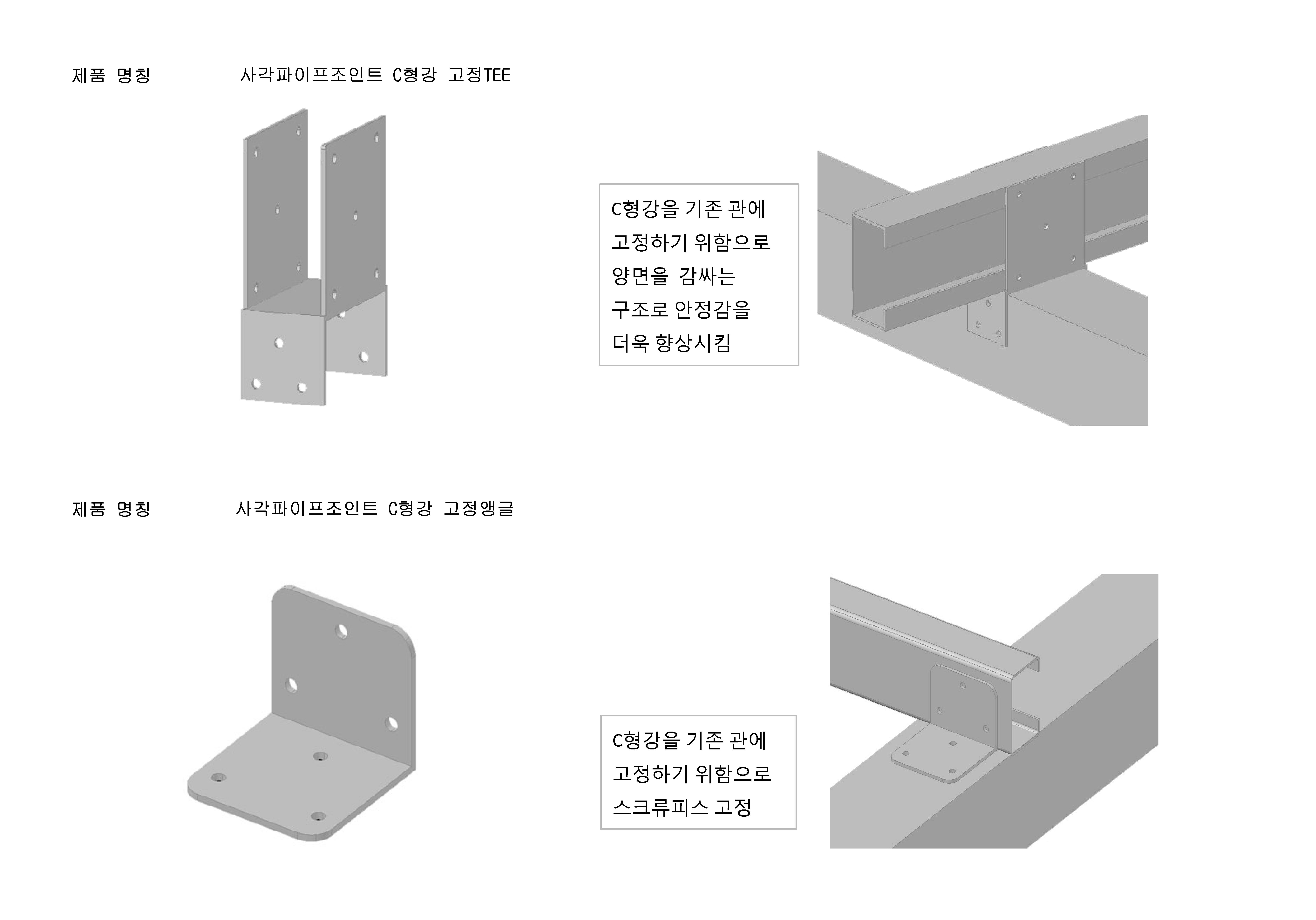 제품 명칭　　사각파이프조인트 C형강 고정TEE

C형강을 기존 관에
고정하기 위함으로
양면을 감싸는
구조로 안정감을
더욱 향상시킴

제품 명칭　　사각파이프조인트 C형강 고정앵글

C형강을 기존 관에
고정하기 위함으로
스크류피스 고정